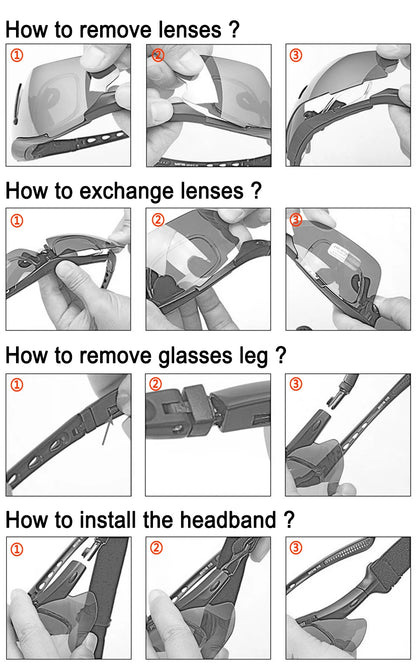 How to remove lenses ?

①

②

③

How to exchange lenses ?

①

②

③

How to remove glasses leg ?

①

②

③

How to install the headband ?

①

②

③